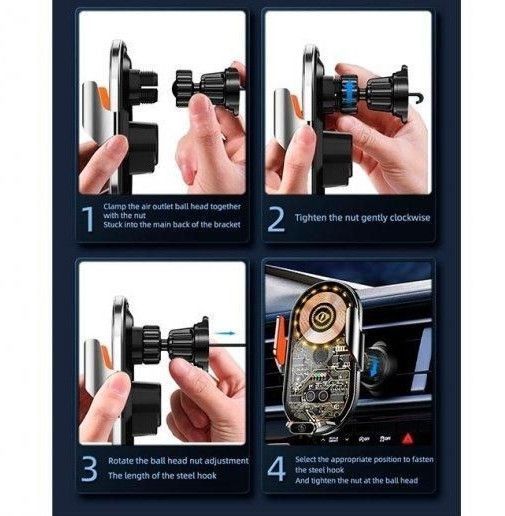 1
Clamp the air outlet ball head together with the nut
Stuck into the main back of the bracket

2
Tighten the nut gently clockwise

3
Rotate the ball head nut adjustment
The length of the steel hook

4
Select the appropriate position to fasten the steel hook
And tighten the nut at the ball head